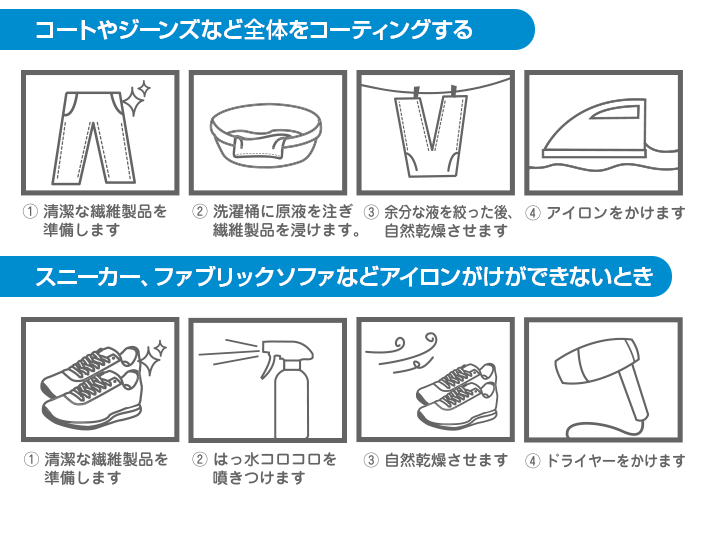 コートやジーンズなど全体をコーティングする

① 清潔な繊維製品を準備します

② 洗濯桶に原液を注ぎ繊維製品を浸けます。

③ 余分な液を絞った後、自然乾燥させます

④ アイロンをかけます

スニーカー、ファブリックソファなどアイロンがけができないとき

① 清潔な繊維製品を準備します

② はっ水コロコロを噴きつけます

③ 自然乾燥させます

④ ドライヤーをかけます